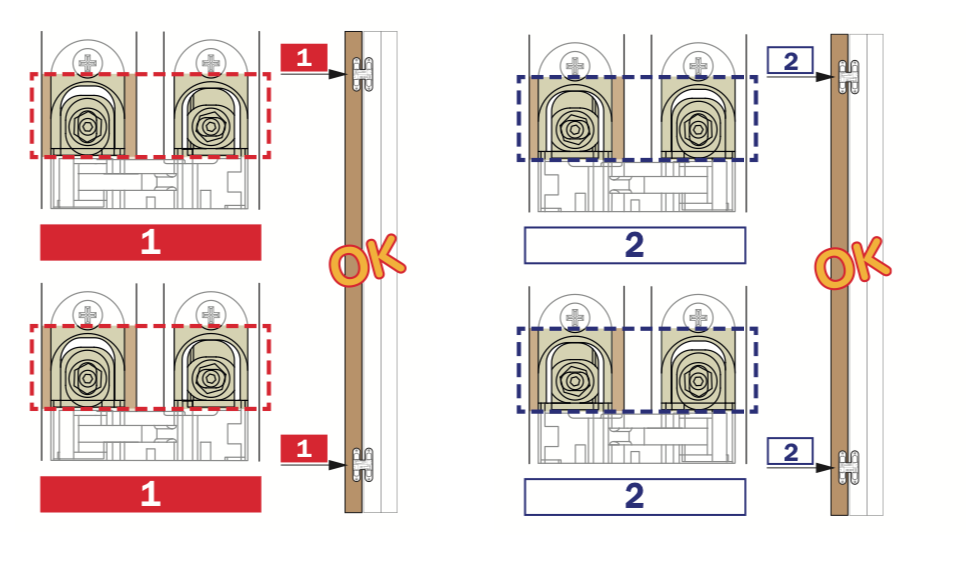 1

1

OK

1

1

2

2

OK

2

2