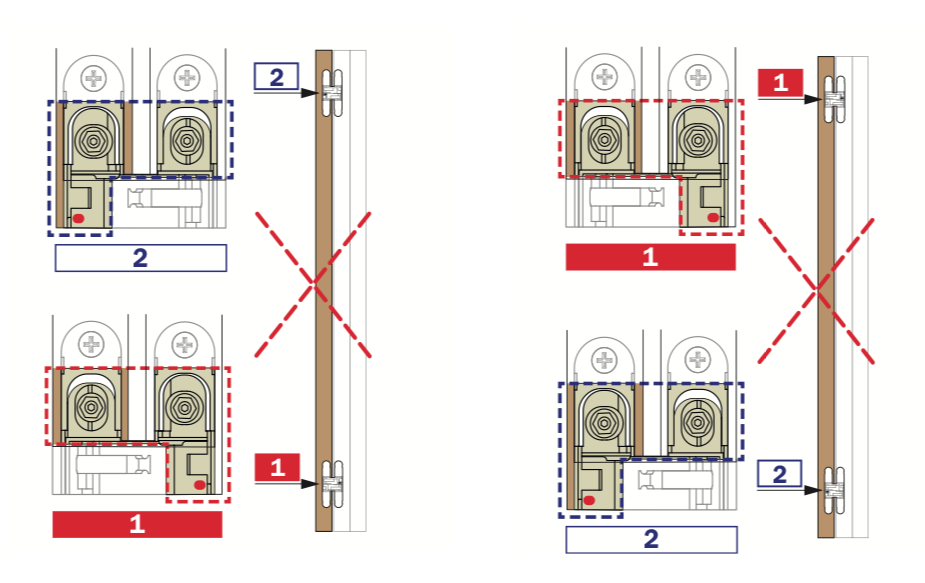 2

2

1

1

1

1

2

2